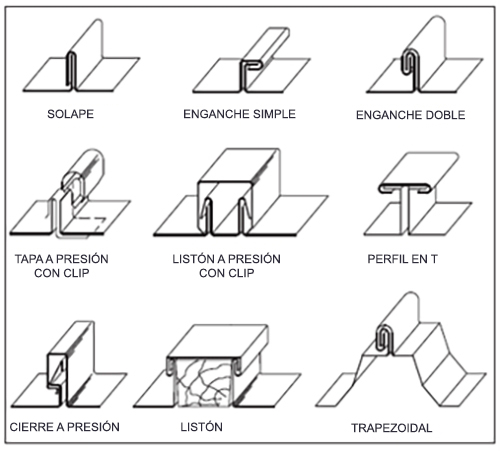 SOLAPE

ENGANCHE SIMPLE

ENGANCHE DOBLE

TAPA A PRESIÓN CON CLIP

LISTÓN A PRESIÓN CON CLIP

PERFIL EN T

CIERRE A PRESIÓN

LISTÓN

TRAPEZOIDAL