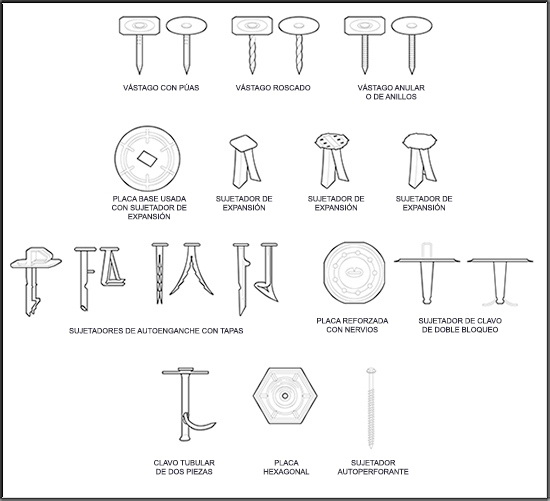 VÁSTAGO CON PÚAS

VÁSTAGO ROSCADO

VÁSTAGO ANULAR O DE ANILLOS

PLACA BASE USADA CON SUJETADOR DE EXPANSIÓN

SUJETADOR DE EXPANSIÓN

SUJETADOR DE EXPANSIÓN

SUJETADOR DE EXPANSIÓN

SUJETADORES DE AUTOENGANCHE CON TAPAS

PLACA REFORZADA CON NERVIOS

SUJETADOR DE CLAVO DE DOBLE BLOQUEO

CLAVO TUBULAR DE DOS PIEZAS

PLACA HEXAGONAL

SUJETADOR AUTOPERFORANTE