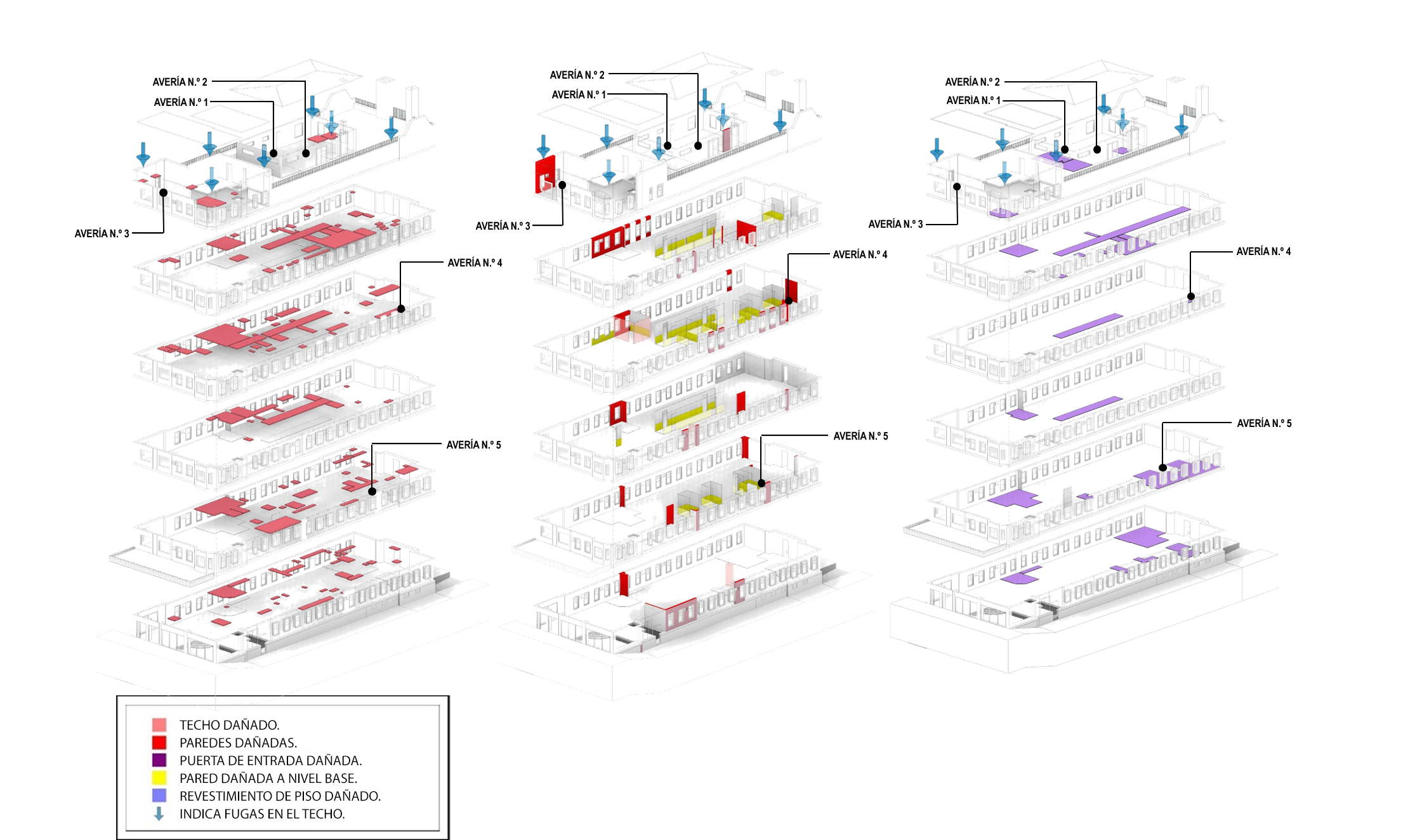 AVERÍA N.º 2
AVERÍA N.º 1
AVERÍA N.º 3
AVERÍA N.º 4
AVERÍA N.º 5

AVERÍA N.º 2
AVERÍA N.º 1
AVERÍA N.º 3
AVERÍA N.º 4
AVERÍA N.º 5

AVERÍA N.º 2
AVERÍA N.º 1
AVERÍA N.º 3
AVERÍA N.º 4
AVERÍA N.º 5

TECHO DAÑADO.
PAREDES DAÑADAS.
PUERTA DE ENTRADA DAÑADA.
PARED DAÑADA A NIVEL BASE.
REVESTIMIENTO DE PISO DAÑADO.
INDICA FUGAS EN EL TECHO.